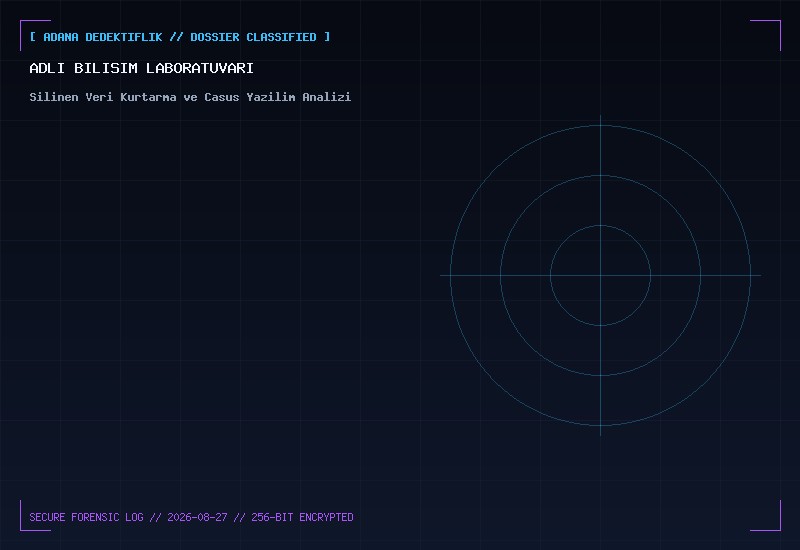 [ ADANA DEDEKTIFLIK // DOSSIER CLASSIFIED ]

ADLI BILISIM LABORATUVARI

Silinen Veri Kurtarma ve Casus Yazilim Analizi

SECURE FORENSIC LOG // 2026-08-27 // 256-BIT ENCRYPTED